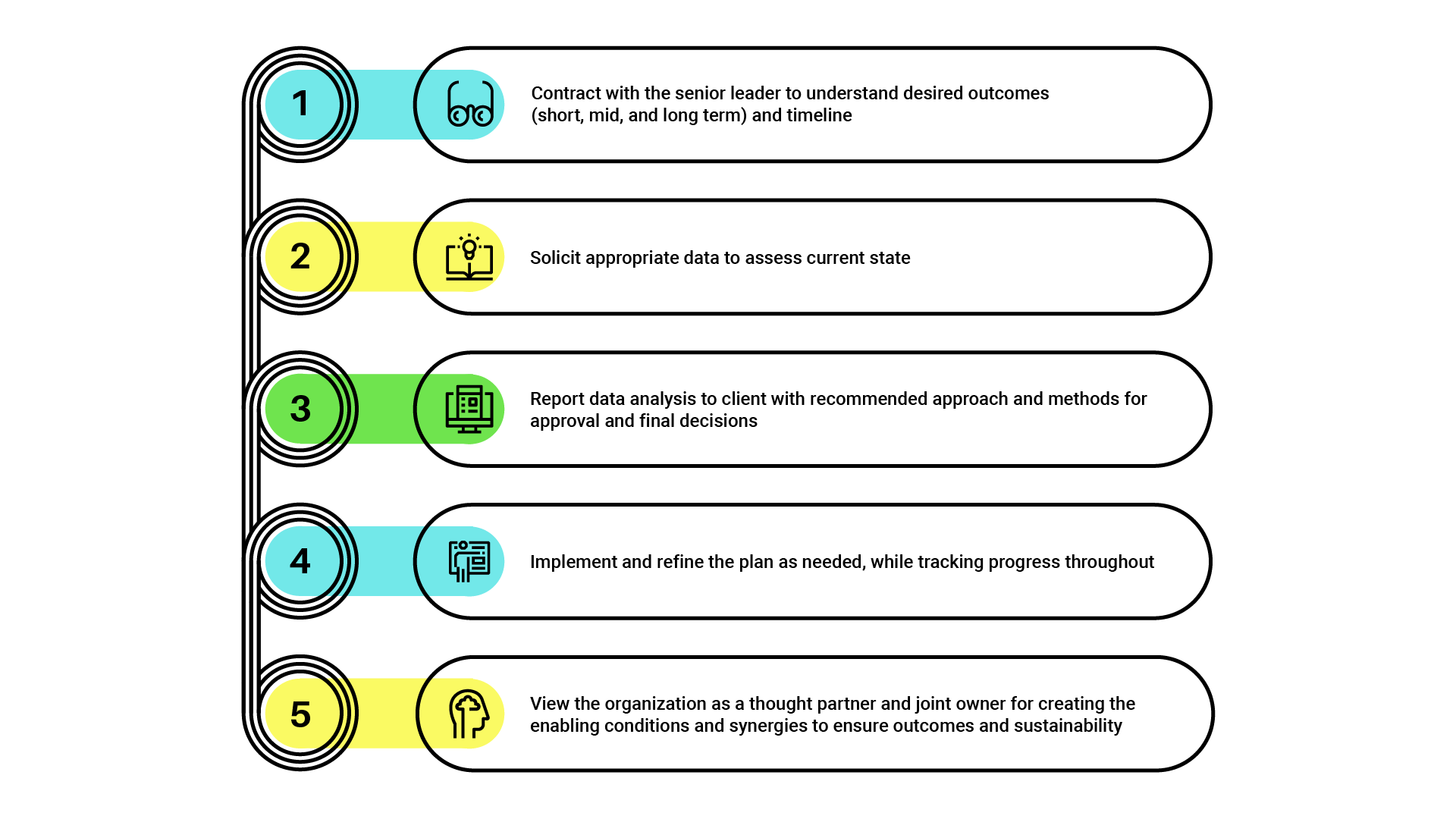 1

Contract with the senior leader to understand desired outcomes (short, mid, and long term) and timeline

2

Solicit appropriate data to assess current state

3

Report data analysis to client with recommended approach and methods for approval and final decisions

4

Implement and refine the plan as needed, while tracking progress throughout

5

View the organization as a thought partner and joint owner for creating the enabling conditions and synergies to ensure outcomes and sustainability