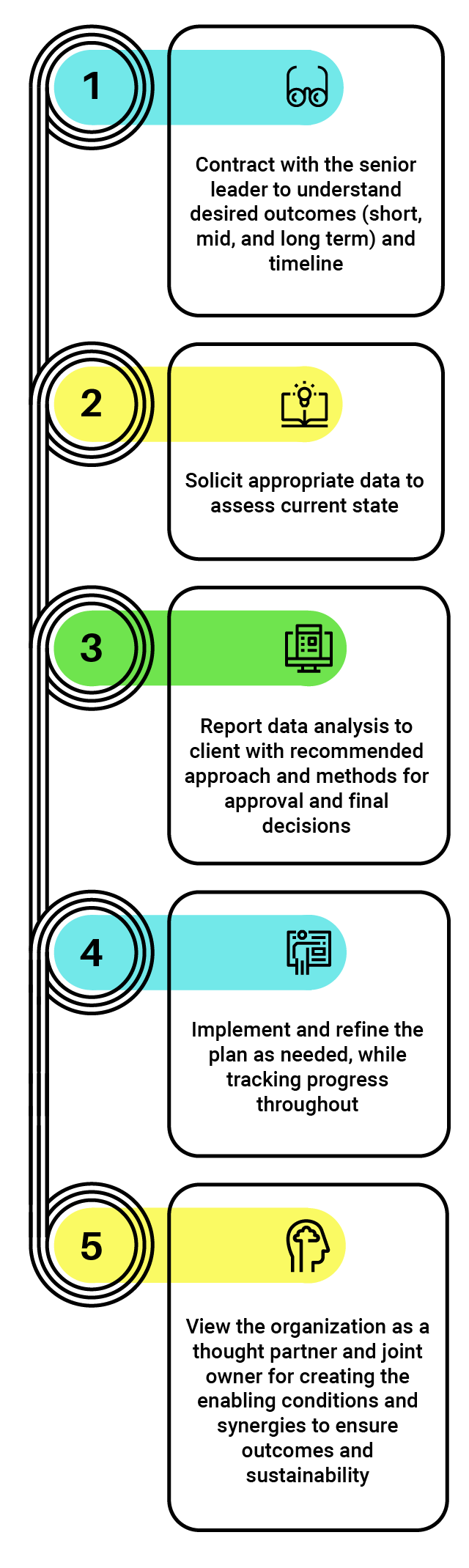 1

Contract with the senior leader to understand desired outcomes (short, mid, and long term) and timeline

2

Solicit appropriate data to assess current state

3

Report data analysis to client with recommended approach and methods for approval and final decisions

4

Implement and refine the plan as needed, while tracking progress throughout

5

View the organization as a thought partner and joint owner for creating the enabling conditions and synergies to ensure outcomes and sustainability